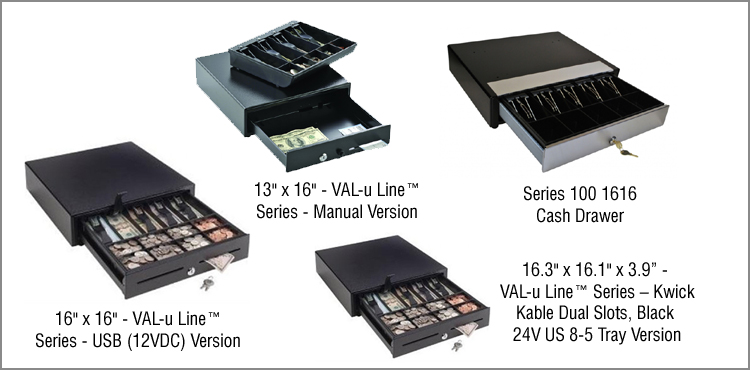 13" x 16" - VAL-u Line™ Series - Manual Version

Series 100 1616 Cash Drawer

16" x 16" - VAL-u Line™ Series - USB (12VDC) Version

16.3" x 16.1" x 3.9" - VAL-u Line™ Series – Kwick Kable Dual Slots, Black 24V US 8-5 Tray Version